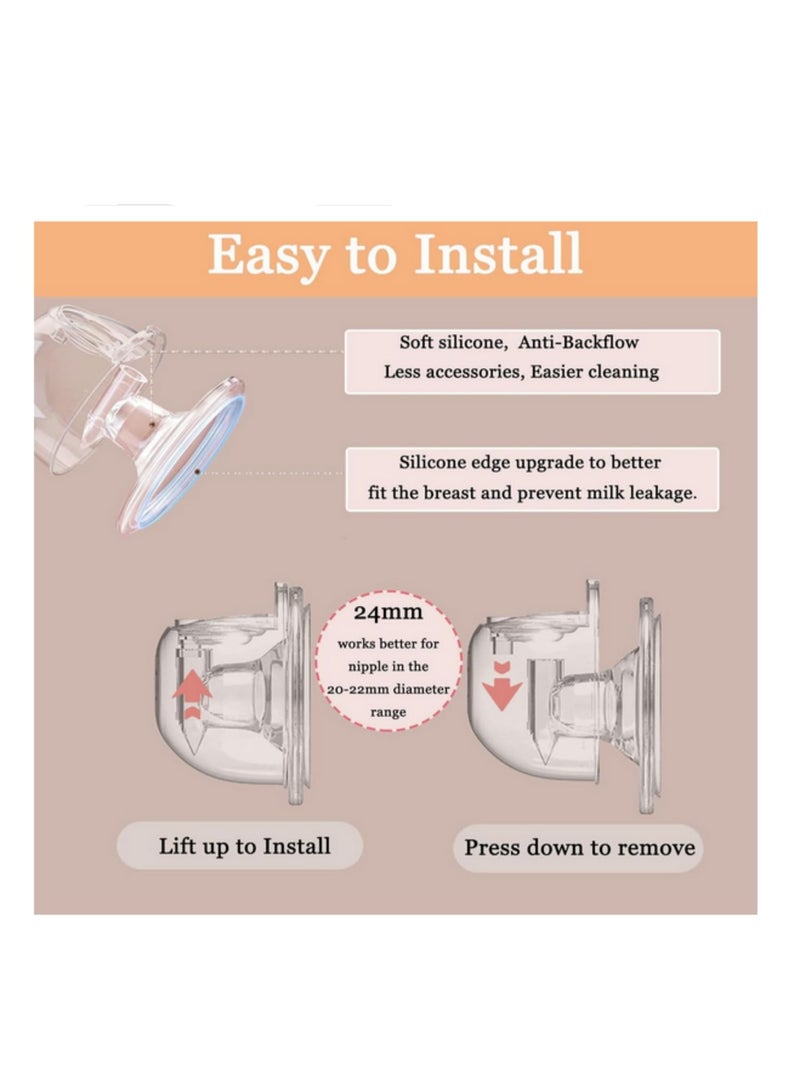 Easy to Install

Soft silicone, Anti-Backflow
Less accessories, Easier cleaning

Silicone edge upgrade to better fit the breast and prevent milk leakage.

24mm
works better for nipple in the 20-22mm diameter range

Lift up to Install

Press down to remove